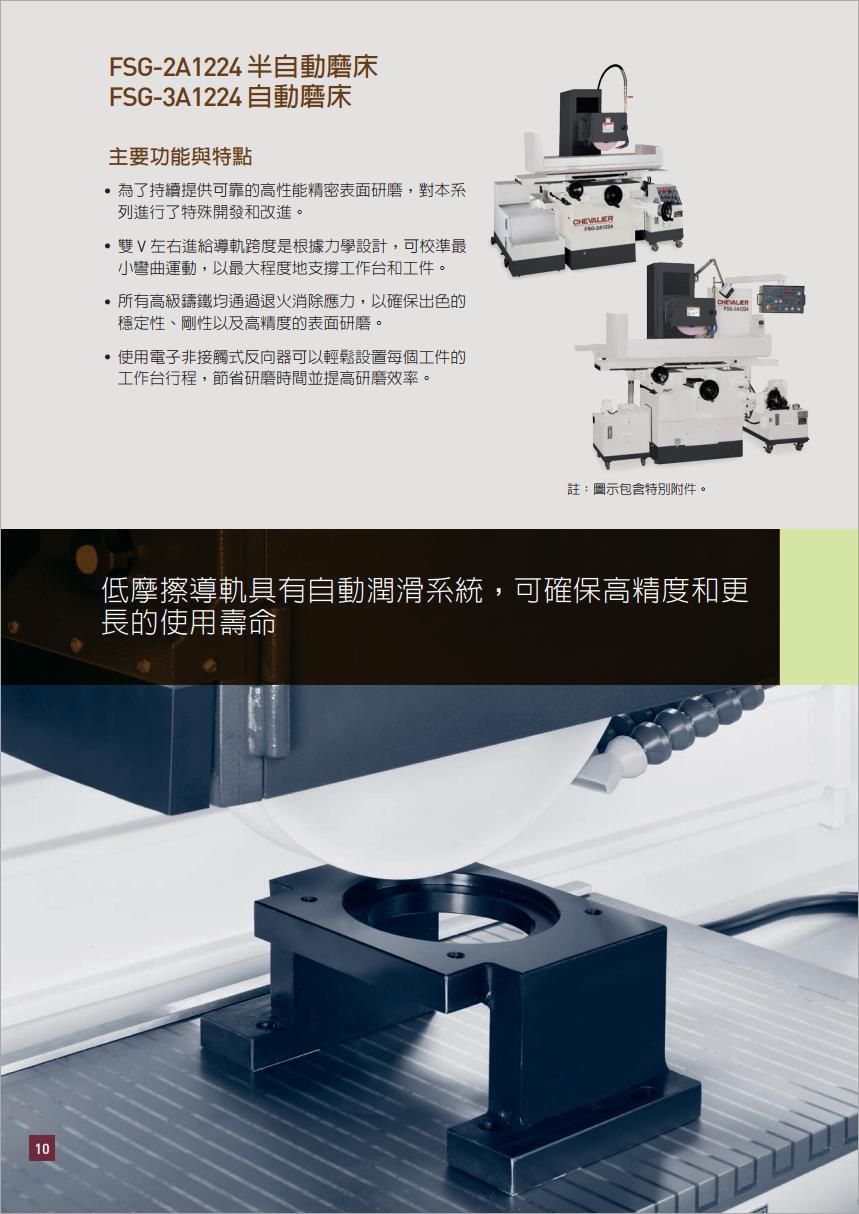 FSG-2A1224 半自動磨床
FSG-3A1224 自動磨床

主要功能與特點

• 為了持續提供可靠的高性能精密表面研磨，對本系列進行了特殊開發和改進。

• 雙 V 左右進給導軌跨度是根據力學設計，可校準最小彎曲運動，以最大程度地支撐工作台和工件。

• 所有高級鑄鐵均通過退火消除應力，以確保出色的穩定性、剛性以及高精度的表面研磨。

• 使用電子非接觸式反向器可以輕鬆設置每個工件的工作台行程，節省研磨時間並提高研磨效率。

CHEVALIER
FSG-2A1224

CHEVALIER
FSG-3A1224

註：圖示包含特別附件。

低摩擦導軌具有自動潤滑系統，可確保高精度和更長的使用壽命

10