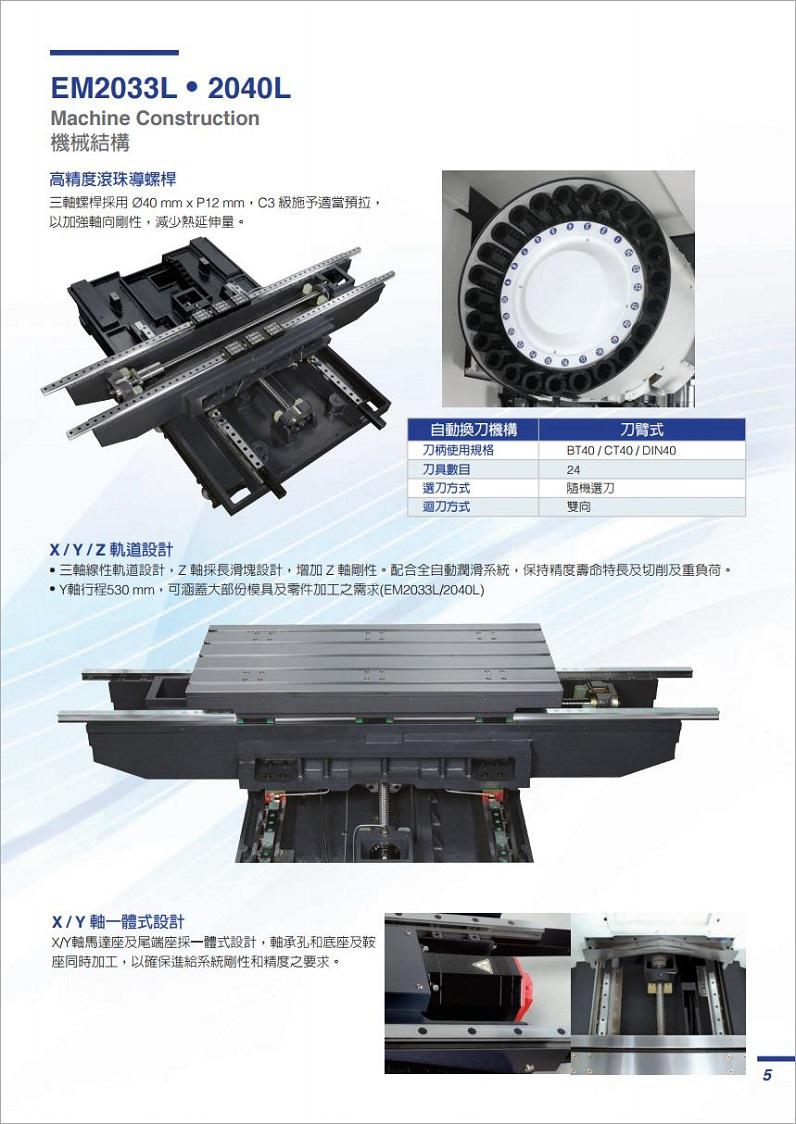 EM2033L • 2040L
Machine Construction
機械結構

高精度滾珠導螺桿
三軸螺桿採用 Ø40 mm x P12 mm，C3 級施予適當預拉，以加強軸向剛性，減少熱延伸量。

| 自動換刀機構 | 刀臂式 |
|---|---|
| 刀柄使用規格 | BT40 / CT40 / DIN40 |
| 刀具數目 | 24 |
| 選刀方式 | 隨機選刀 |
| 迴刀方式 | 雙向 |

X / Y / Z 軌道設計
• 三軸線性軌道設計，Z 軸採長滑塊設計，增加 Z 軸剛性。配合全自動潤滑系統，保持精度壽命特長及切削及重負荷。
• Y軸行程530 mm，可涵蓋大部份模具及零件加工之需求(EM2033L/2040L)

X / Y 軸一體式設計
X/Y軸馬達座及尾端座採一體式設計，軸承孔和底座及鞍座同時加工，以確保進給系統剛性和精度之要求。

5