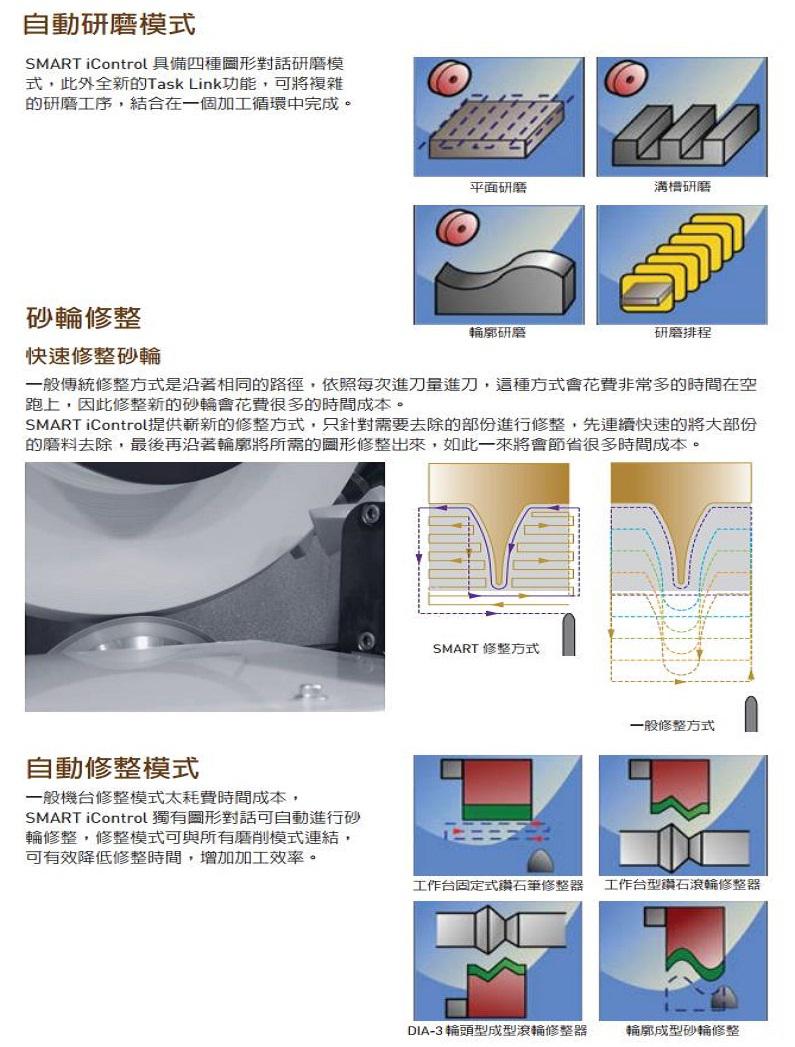 自動研磨模式

SMART iControl 具備四種圖形對話研磨模式，此外全新的Task Link功能，可將複雜的研磨工序，結合在一個加工循環中完成。

平面研磨

溝槽研磨

輪廓研磨

研磨排程

砂輪修整

快速修整砂輪

一般傳統修整方式是沿著相同的路徑，依照每次進刀量進刀，這種方式會花費非常多的時間在空跑上，因此修整新的砂輪會花費很多的時間成本。
SMART iControl提供嶄新的修整方式，只針對需要去除的部份進行修整，先連續快速的將大部份的磨料去除，最後再沿著輪廓將所需的圖形修整出來，如此一來將會節省很多時間成本。

SMART 修整方式

一般修整方式

自動修整模式

一般機台修整模式太耗費時間成本，
SMART iControl 獨有圖形對話可自動進行砂輪修整，修整模式可與所有磨削模式連結，可有效降低修整時間，增加加工效率。

工作台固定式鑽石筆修整器

工作台型鑽石滾輪修整器

DIA-3 輪頭型成型滾輪修整器

輪廓成型砂輪修整