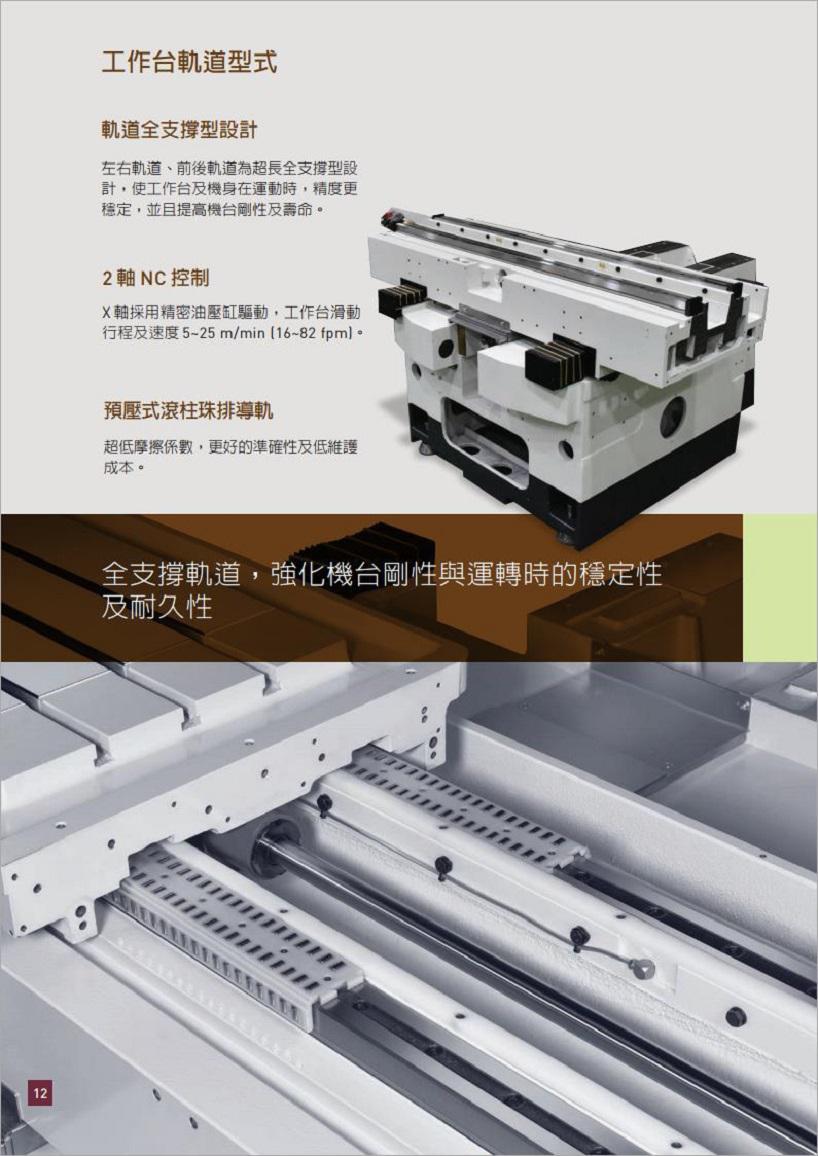 工作台軌道型式

軌道全支撐型設計

左右軌道、前後軌道為超長全支撐型設計，使工作台及機身在運動時，精度更穩定，並且提高機台剛性及壽命。

2 軸 NC 控制

X 軸採用精密油壓缸驅動，工作台滑動行程及速度 5~25 m/min (16~82 fpm)。

預壓式滾柱珠排導軌

超低摩擦係數，更好的準確性及低維護成本。

全支撐軌道，強化機台剛性與運轉時的穩定性及耐久性

12