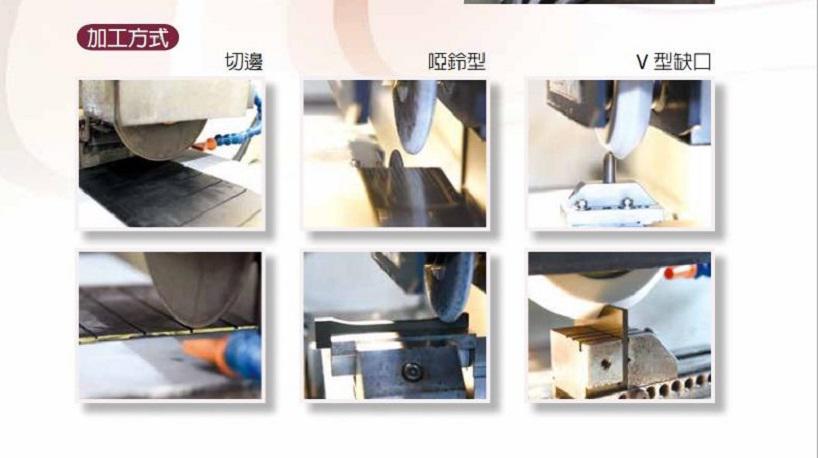 加工方式

切邊

啞鈴型

V 型缺口